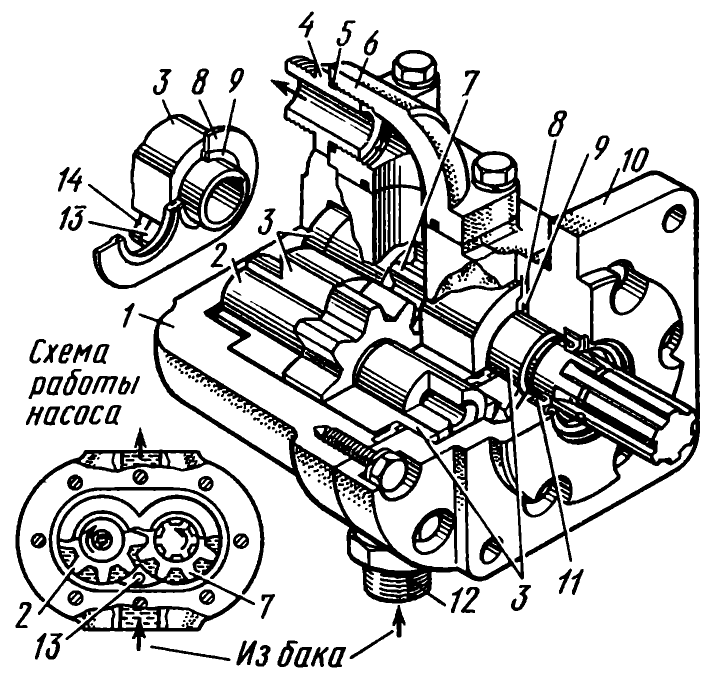 4 5 6 7
3 8 9
8 9 10
14
13
3
2
1
Схема работы насоса
2
13
7
12
3
11
Из бака